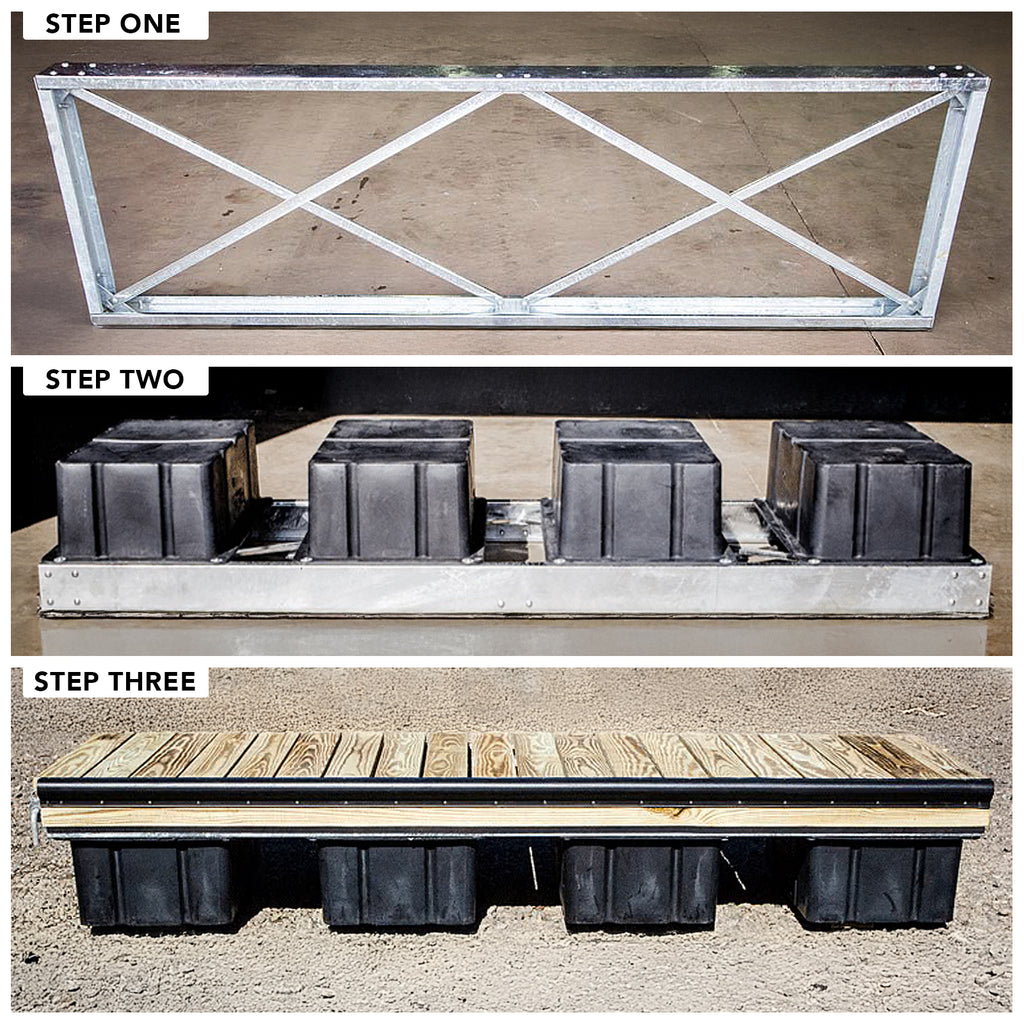 STEP ONE

STEP TWO

STEP THREE