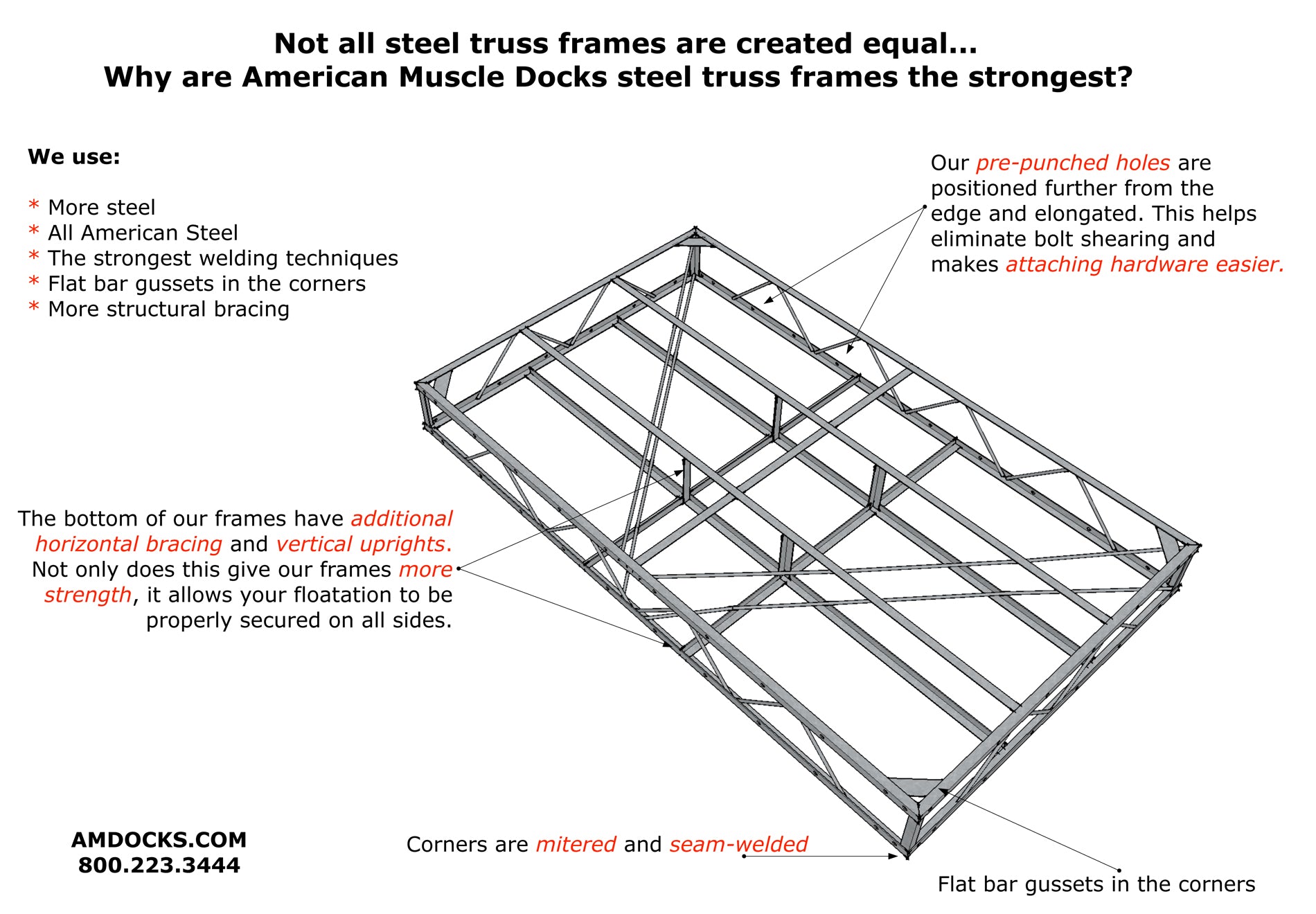 Not all steel truss frames are created equal...
Why are American Muscle Docks steel truss frames the strongest?

We use:

* More steel
* All American Steel
* The strongest welding techniques
* Flat bar gussets in the corners
* More structural bracing

Our pre-punched holes are positioned further from the edge and elongated. This helps eliminate bolt shearing and makes attaching hardware easier.

The bottom of our frames have additional horizontal bracing and vertical uprights. Not only does this give our frames more strength, it allows your floatation to be properly secured on all sides.

AMDOCKS.COM
800.223.3444

Corners are mitered and seam-welded

Flat bar gussets in the corners