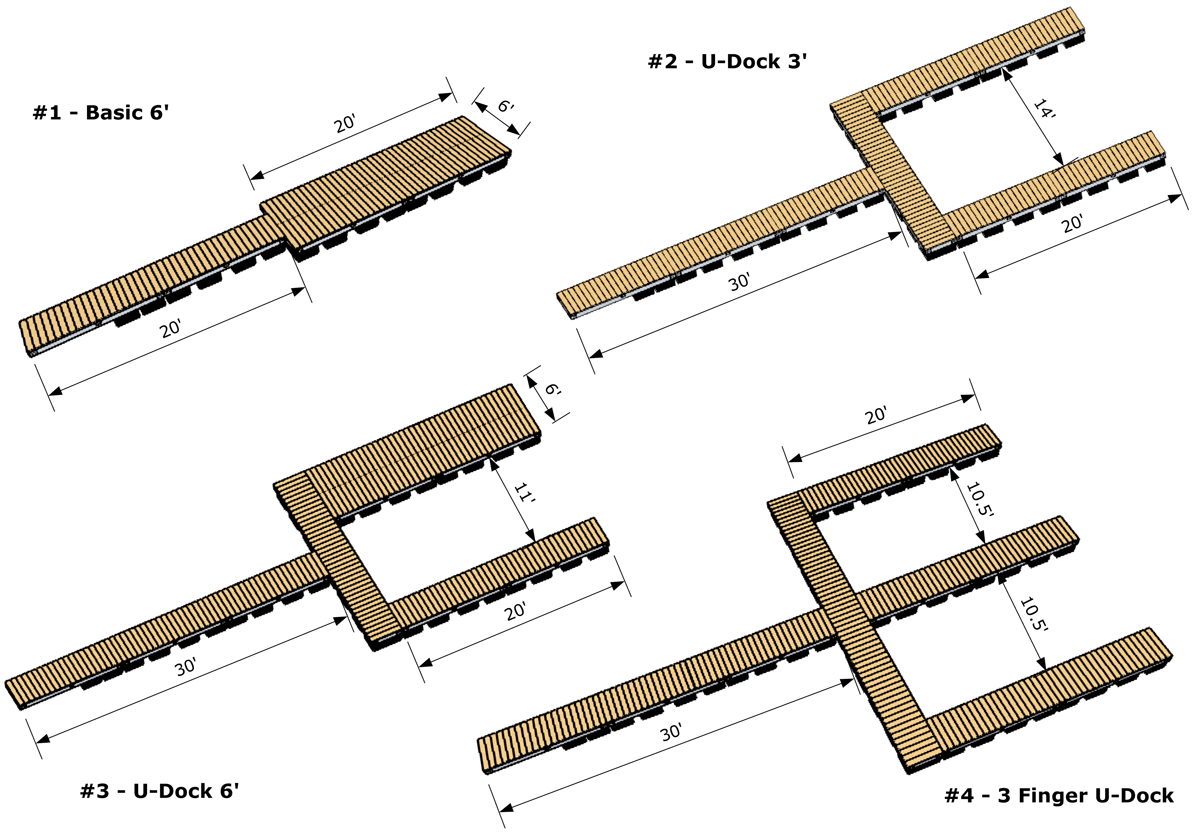 #1 - Basic 6'

20'

6'

20'

#2 - U-Dock 3'

14'

20'

30'

6'

11'

20'

30'

#3 - U-Dock 6'

20'

10.5'

10.5'

30'

#4 - 3 Finger U-Dock